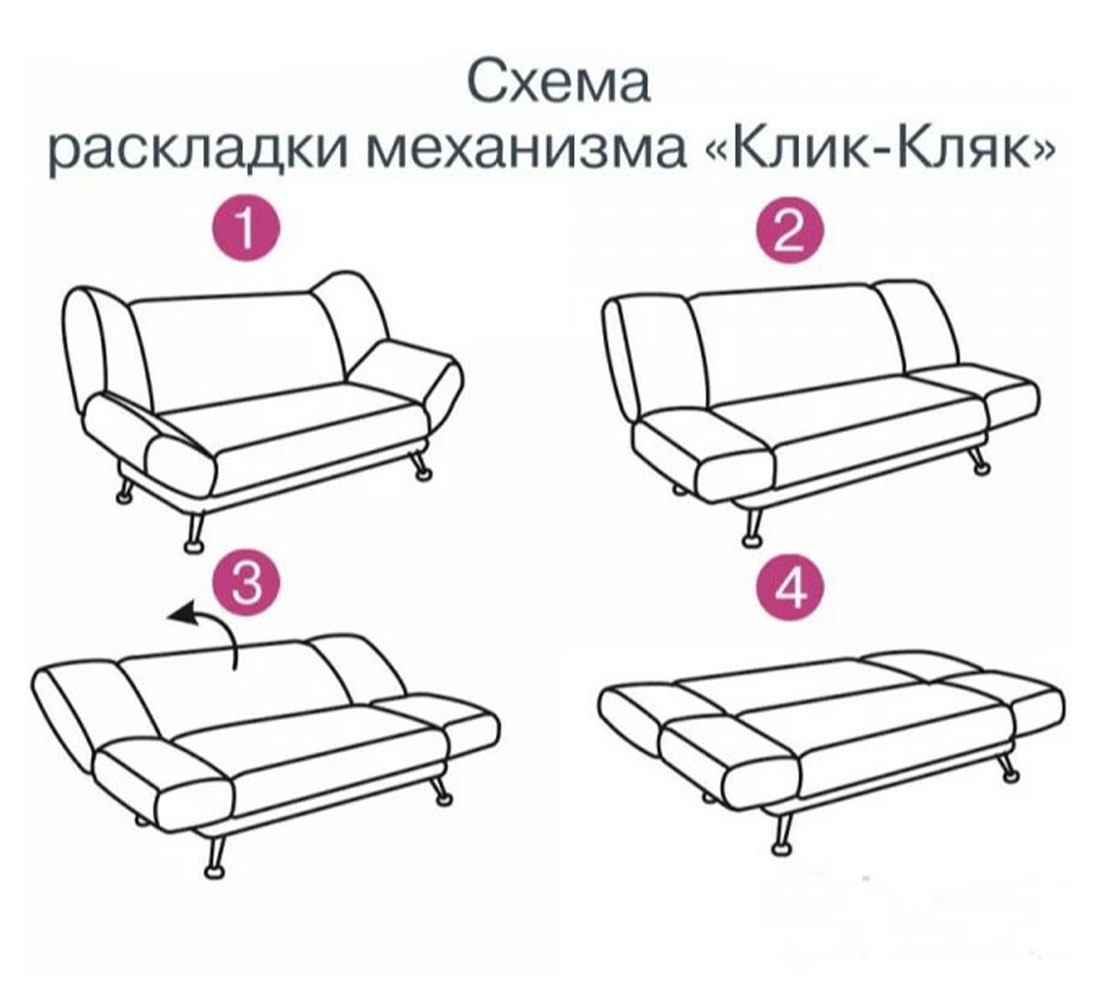 Схема
раскладки механизма «Клик-Кляк»

1

2

3

4