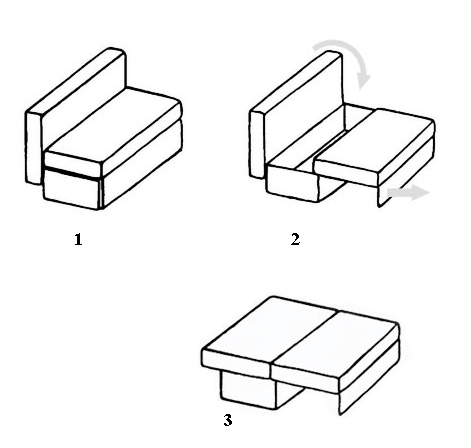 1

2

3