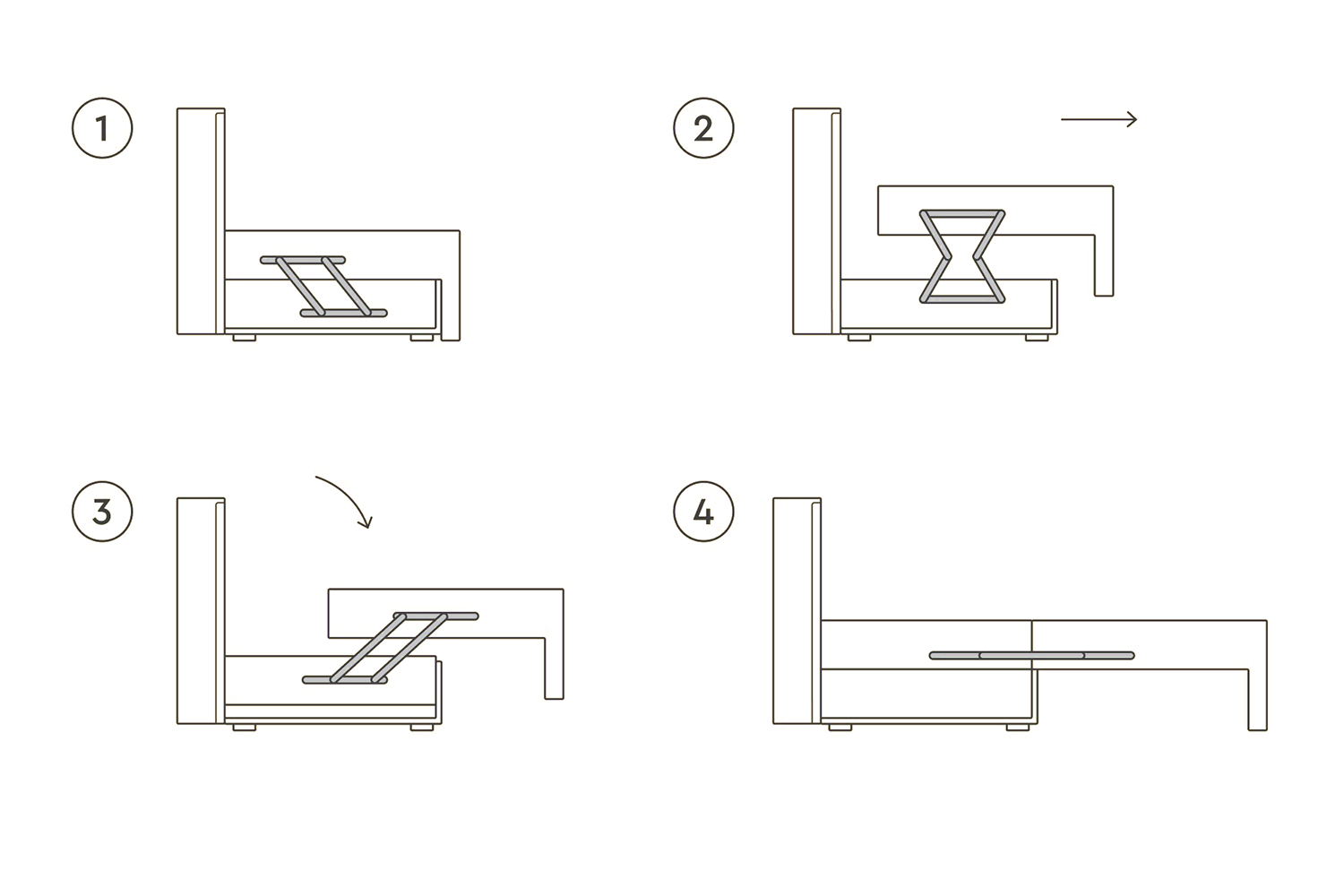 1

2

3

4