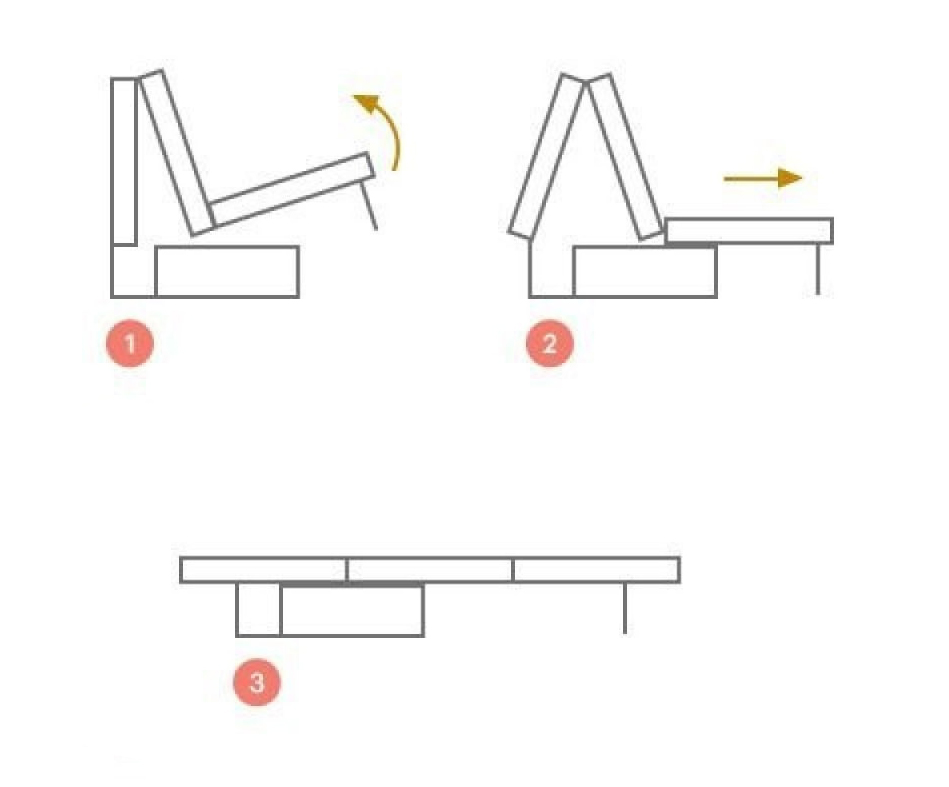 1

2

3